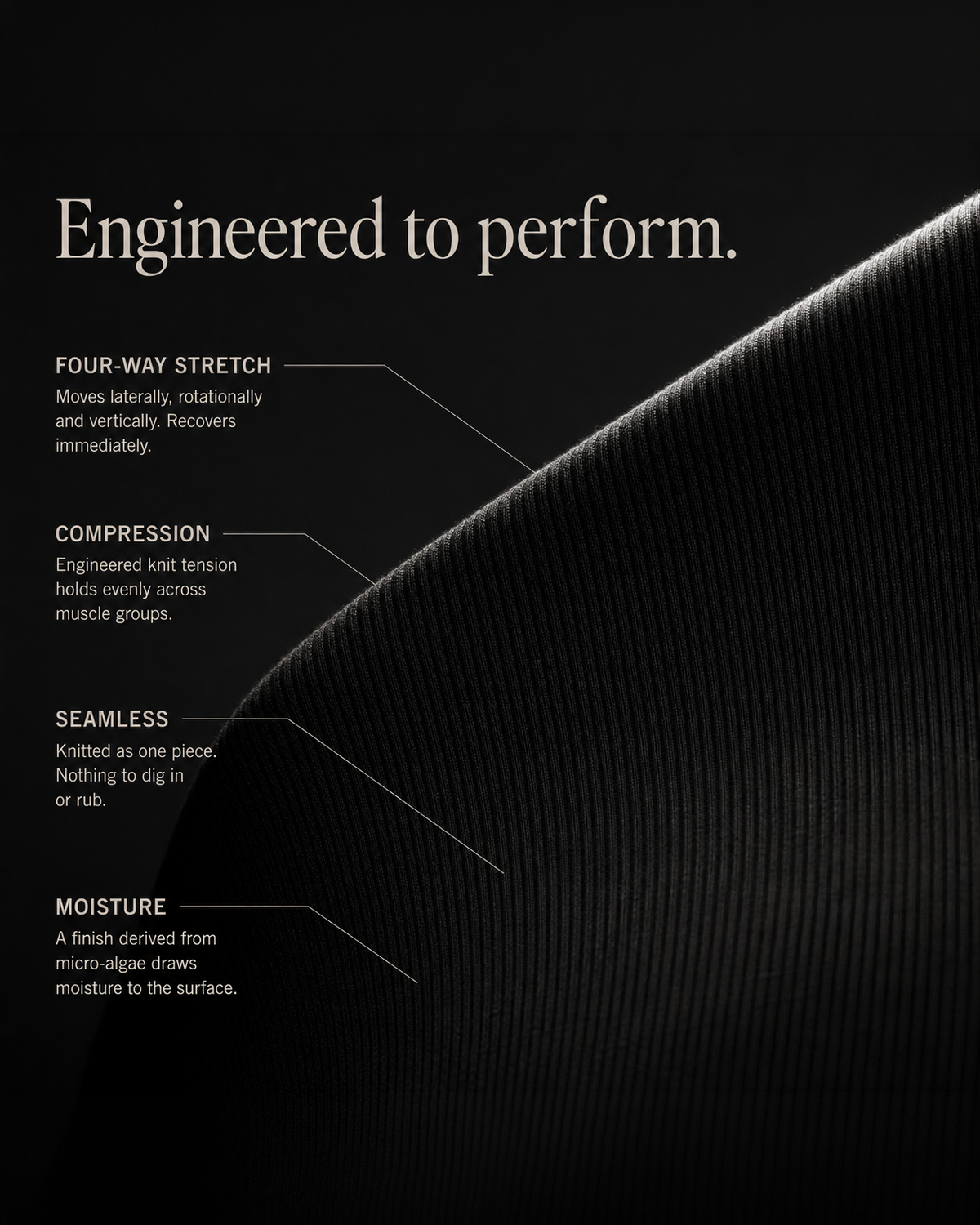 Engineered to perform.

FOUR-WAY STRETCH

Moves laterally, rotationally and vertically. Recovers immediately.

COMPRESSION

Engineered knit tension holds evenly across muscle groups.

SEAMLESS

Knitted as one piece. Nothing to dig in or rub.

MOISTURE

A finish derived from micro-algae draws moisture to the surface.